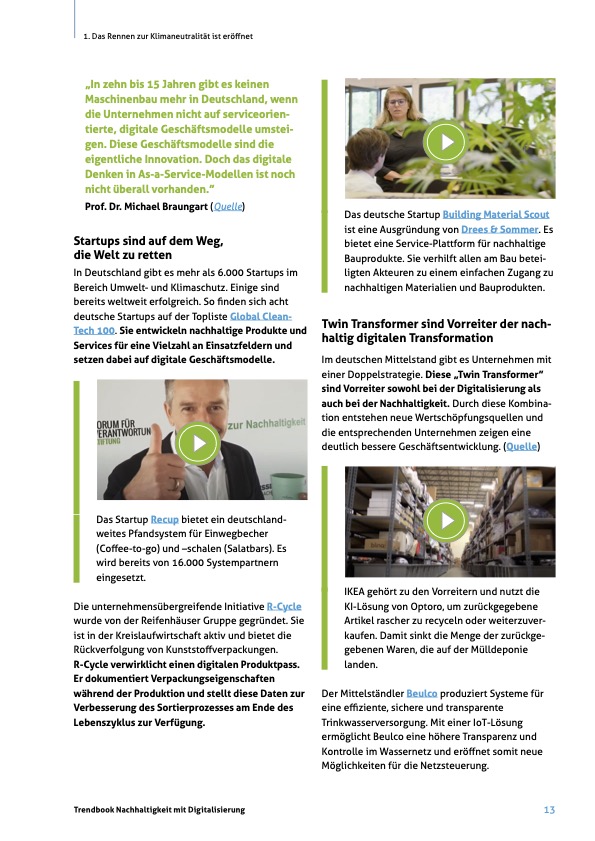 1. Das Rennen zur Klimaneutralität ist eröffnet

„In zehn bis 15 Jahren gibt es keinen Maschinenbau mehr in Deutschland, wenn die Unternehmen nicht auf serviceorientierte, digitale Geschäftsmodelle umsteigen. Diese Geschäftsmodelle sind die eigentliche Innovation. Doch das digitale Denken in As-a-Service-Modellen ist noch nicht überall vorhanden."
Prof. Dr. Michael Braungart (Quelle)

Startups sind auf dem Weg, die Welt zu retten

In Deutschland gibt es mehr als 6.000 Startups im Bereich Umwelt- und Klimaschutz. Einige sind bereits weltweit erfolgreich. So finden sich acht deutsche Startups auf der Topliste Global CleanTech 100. Sie entwickeln nachhaltige Produkte und Services für eine Vielzahl an Einsatzfeldern und setzen dabei auf digitale Geschäftsmodelle.

ORUM FÜR ERANTWORTUN TIFTUNG zur Nachhaltigkeit

Das Startup Recup bietet ein deutschlandweites Pfandsystem für Einwegbecher (Coffee-to-go) und –schalen (Salatbars). Es wird bereits von 16.000 Systempartnern eingesetzt.

Die unternehmensübergreifende Initiative R-Cycle wurde von der Reifenhäuser Gruppe gegründet. Sie ist in der Kreislaufwirtschaft aktiv und bietet die Rückverfolgung von Kunststoffverpackungen. R-Cycle verwirklicht einen digitalen Produktpass. Er dokumentiert Verpackungseigenschaften während der Produktion und stellt diese Daten zur Verbesserung des Sortierprozesses am Ende des Lebenszyklus zur Verfügung.

Das deutsche Startup Building Material Scout ist eine Ausgründung von Drees & Sommer. Es bietet eine Service-Plattform für nachhaltige Bauprodukte. Sie verhilft allen am Bau beteiligten Akteuren zu einem einfachen Zugang zu nachhaltigen Materialien und Bauprodukten.

Twin Transformer sind Vorreiter der nachhaltig digitalen Transformation

Im deutschen Mittelstand gibt es Unternehmen mit einer Doppelstrategie. Diese „Twin Transformer" sind Vorreiter sowohl bei der Digitalisierung als auch bei der Nachhaltigkeit. Durch diese Kombination entstehen neue Wertschöpfungsquellen und die entsprechenden Unternehmen zeigen eine deutlich bessere Geschäftsentwicklung. (Quelle)

IKEA gehört zu den Vorreitern und nutzt die KI-Lösung von Optoro, um zurückgegebene Artikel rascher zu recyceln oder weiterzuverkaufen. Damit sinkt die Menge der zurückgegebenen Waren, die auf der Mülldeponie landen.

Der Mittelständler Beulco produziert Systeme für eine effiziente, sichere und transparente Trinkwasserversorgung. Mit einer IoT-Lösung ermöglicht Beulco eine höhere Transparenz und Kontrolle im Wassernetz und eröffnet somit neue Möglichkeiten für die Netzsteuerung.

Trendbook Nachhaltigkeit mit Digitalisierung 13